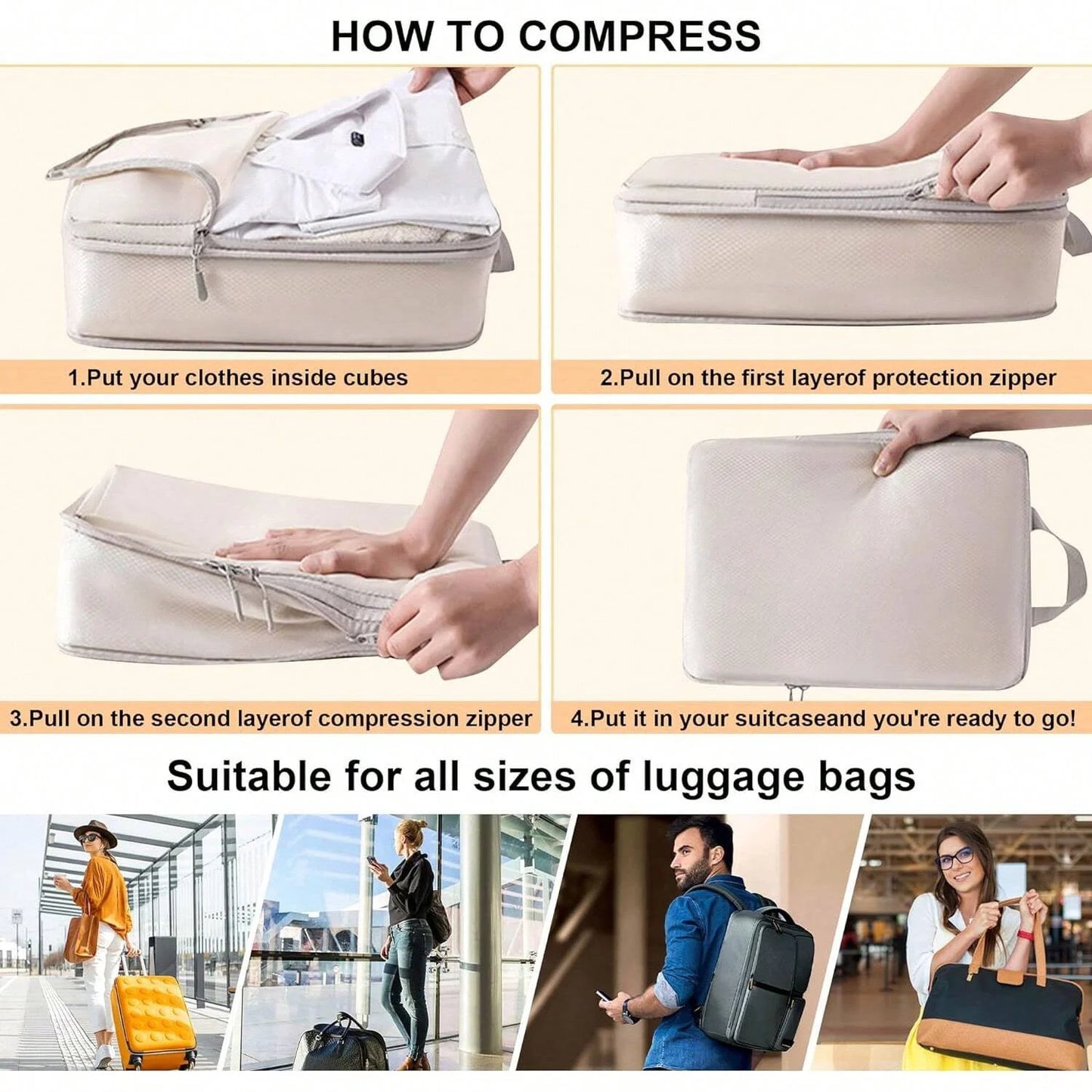 HOW TO COMPRESS

1.Put your clothes inside cubes

2.Pull on the first layerof protection zipper

3.Pull on the second layerof compression zipper

4.Put it in your suitcaseand you're ready to go!

Suitable for all sizes of luggage bags